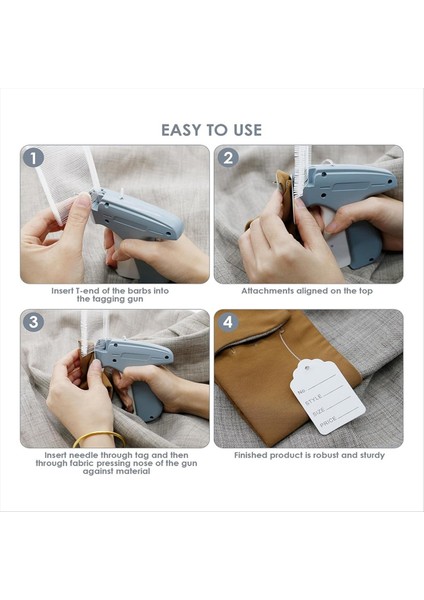 EASY TO USE

1

Insert T-end of the barbs into the tagging gun

2

Attachments aligned on the top

3

Insert needle through tag and then through fabric pressing nose of the gun against material

4

No.
STYLE
SIZE
PRICE

Finished product is robust and sturdy