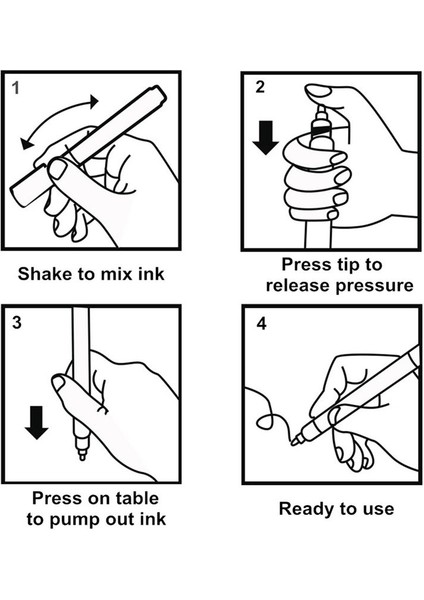 1

Shake to mix ink

2

Press tip to release pressure

3

Press on table to pump out ink

4

Ready to use