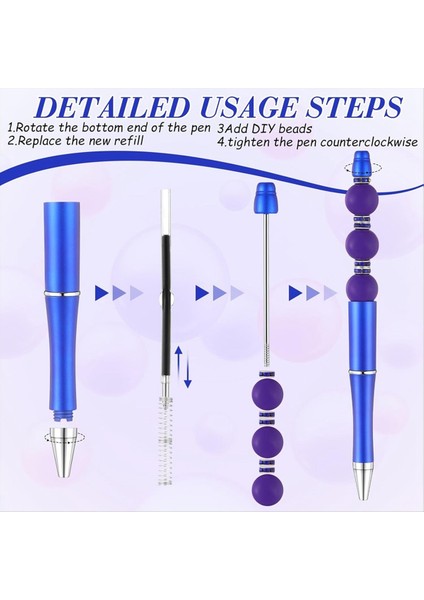 DETAILED USAGE STEPS

1.Rotate the bottom end of the pen
2.Replace the new refill

3Add DIY beads
4.tighten the pen counterclockwise