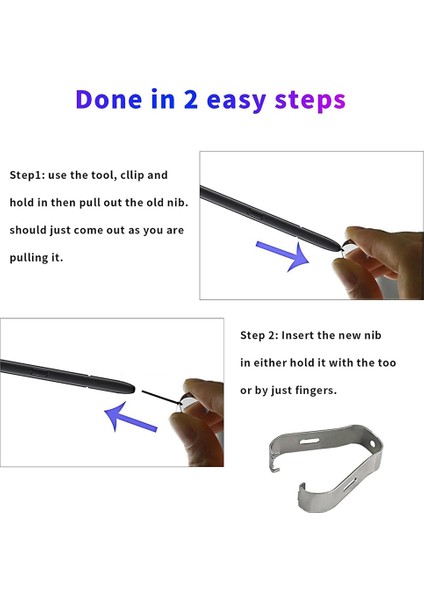 Done in 2 easy steps

Step1: use the tool, cllip and hold in then pull out the old nib. should just come out as you are pulling it.

Step 2: Insert the new nib in either hold it with the too or by just fingers.