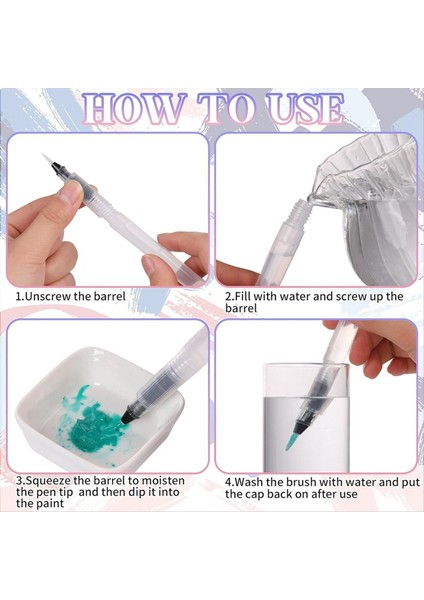 HOW TO USE

1.Unscrew the barrel

2.Fill with water and screw up the barrel

3.Squeeze the barrel to moisten the pen tip and then dip it into the paint

4.Wash the brush with water and put the cap back on after use