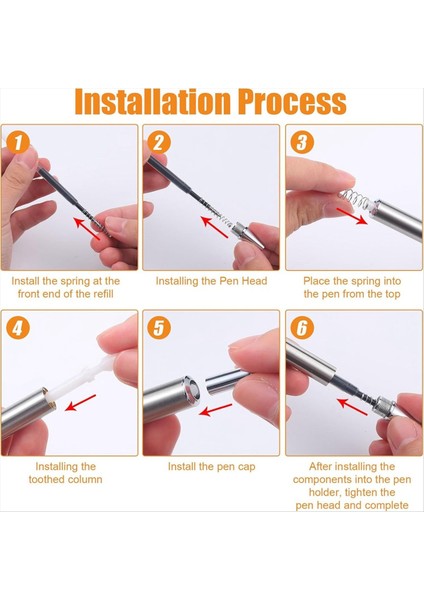 Installation Process

1

Install the spring at the front end of the refill

2

Installing the Pen Head

3

Place the spring into the pen from the top

4

Installing the toothed column

5

Install the pen cap

6

After installing the components into the pen holder, tighten the pen head and complete