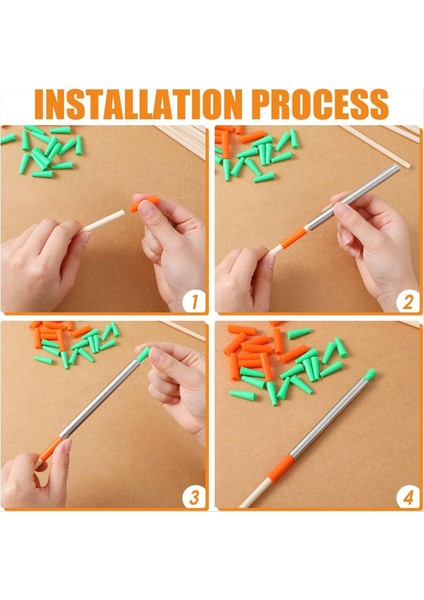 INSTALLATION PROCESS

1

2

3

4