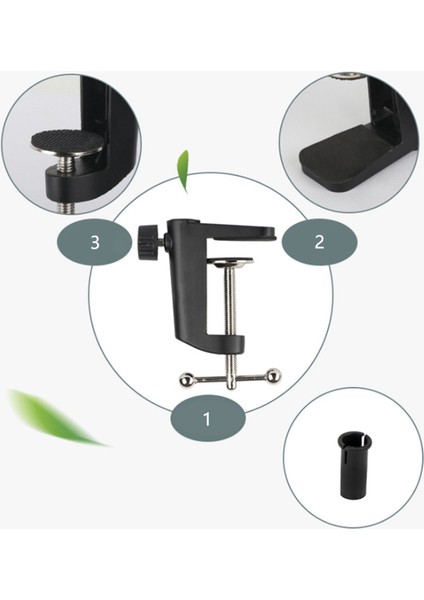 3

2

1