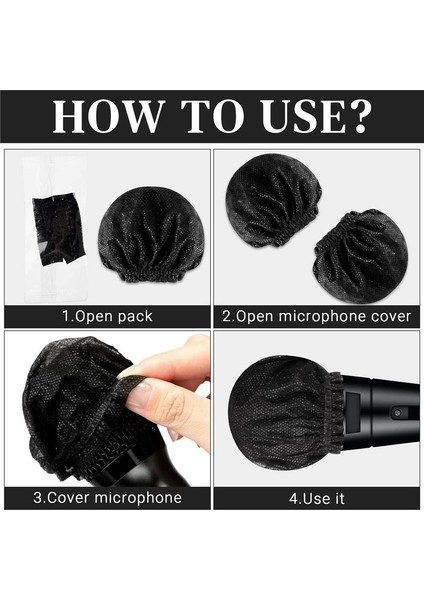 HOW TO USE?

1.Open pack

2.Open microphone cover

3.Cover microphone

4.Use it