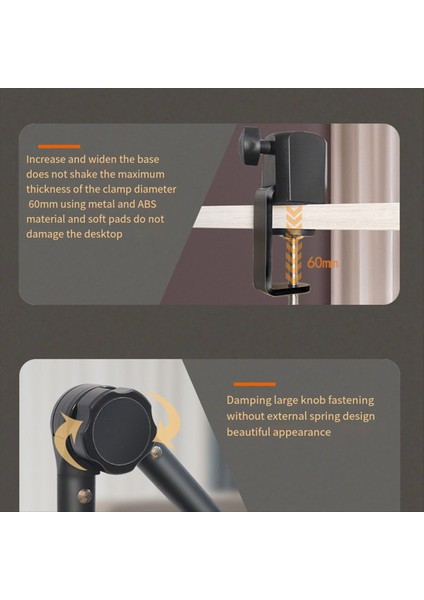 Increase and widen the base does not shake the maximum thickness of the clamp diameter 60mm using metal and ABS material and soft pads do not damage the desktop

60mm

Damping large knob fastening without external spring design beautiful appearance