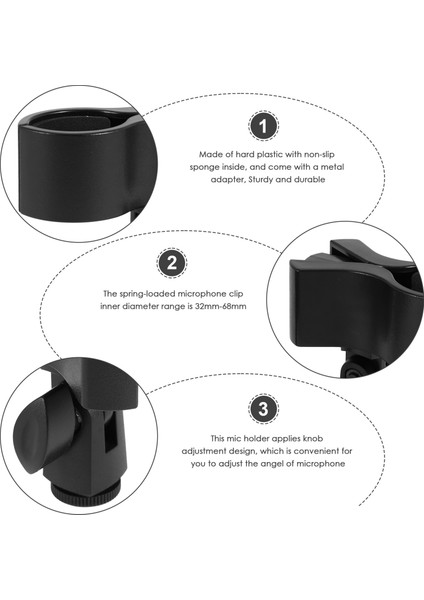 1

Made of hard plastic with non-slip sponge inside, and come with a metal adapter, Sturdy and durable

2

The spring-loaded microphone clip inner diameter range is 32mm-68mm

3

This mic holder applies knob adjustment design, which is convenient for you to adjust the angel of microphone