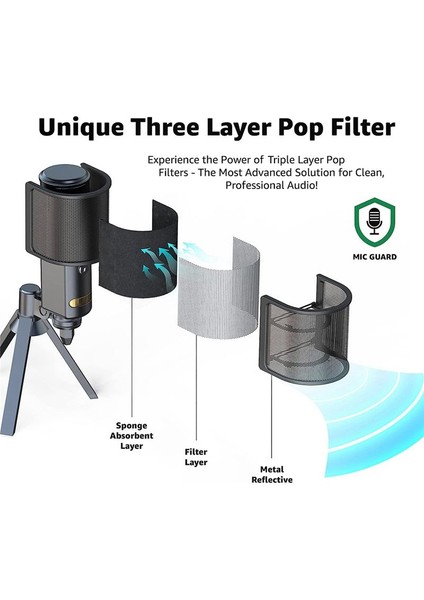 Unique Three Layer Pop Filter

Experience the Power of Triple Layer Pop Filters - The Most Advanced Solution for Clean, Professional Audio!

MIC GUARD

Sponge Absorbent Layer

Filter Layer

Metal Reflective