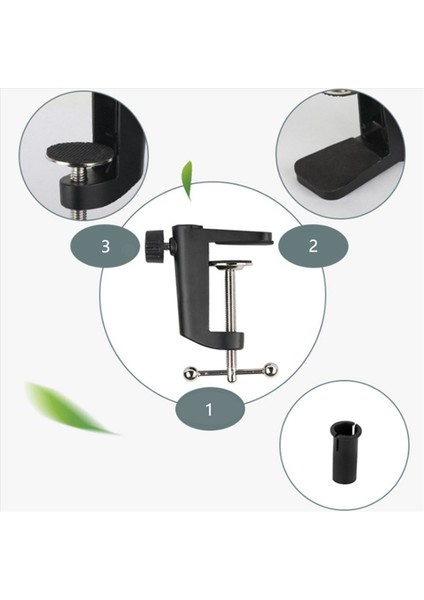 3

2

1