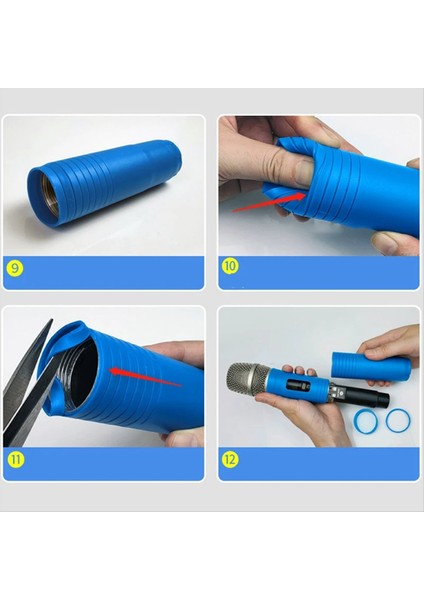 9

10

11

12