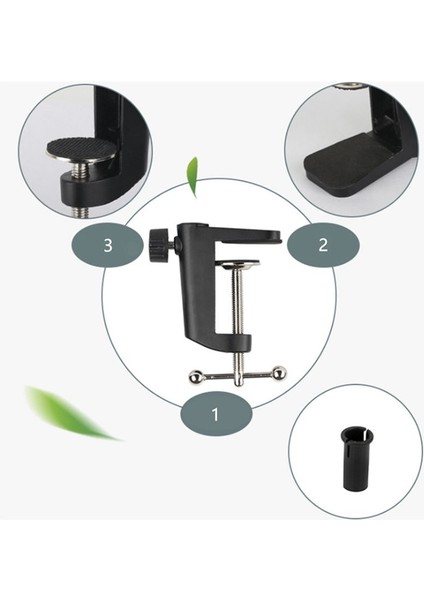 3

2

1