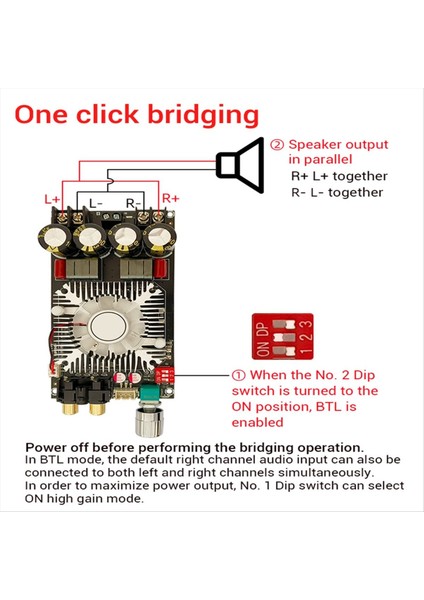 One click bridging

② Speaker output in parallel
R+ L+ together
R- L- together

L+ L- R- R+

ON DP 1 2 3

① When the No. 2 Dip switch is turned to the ON position, BTL is enabled

Power off before performing the bridging operation.
In BTL mode, the default right channel audio input can also be connected to both left and right channels simultaneously.
In order to maximize power output, No. 1 Dip switch can select ON high gain mode.