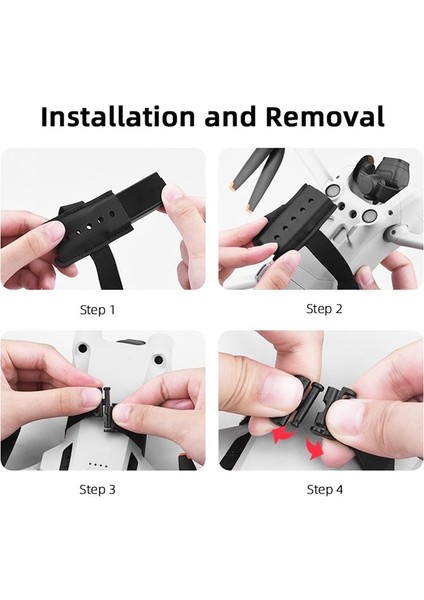 Installation and Removal

Step 1

Step 2

Step 3

Step 4