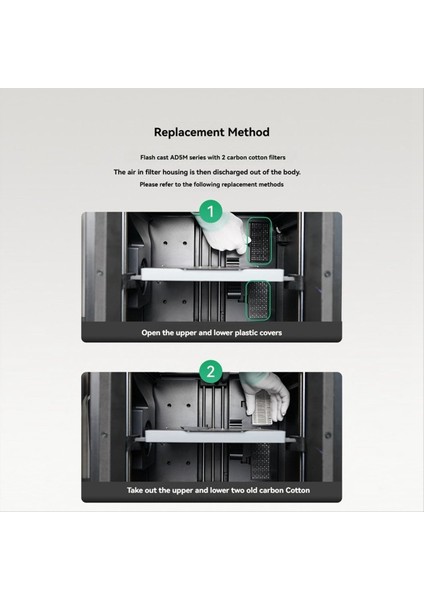 Replacement Method

Flash cast AD5M series with 2 carbon cotton filters

The air in filter housing is then discharged out of the body.

Please refer to the following replacement methods

1

Open the upper and lower plastic covers

2

Take out the upper and lower two old carbon Cotton