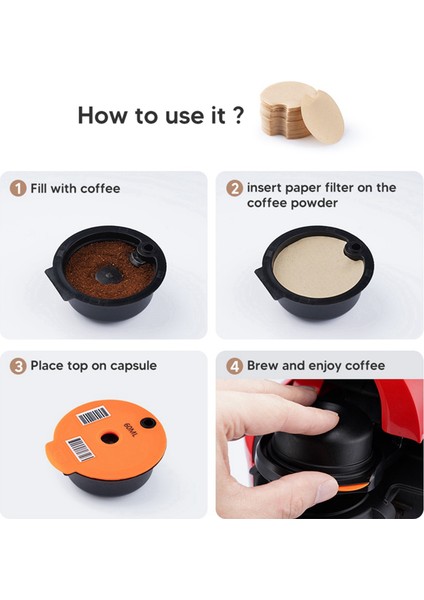 How to use it ?

1 Fill with coffee

2 insert paper filter on the coffee powder

3 Place top on capsule

60ML

4 Brew and enjoy coffee