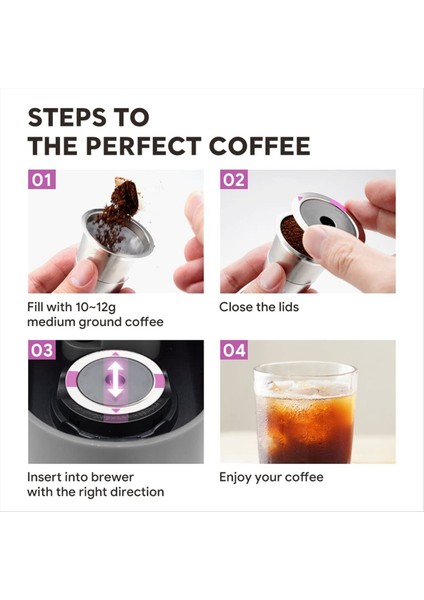 STEPS TO
THE PERFECT COFFEE

01

Fill with 10~12g medium ground coffee

02

Close the lids

03

Insert into brewer with the right direction

04

Enjoy your coffee