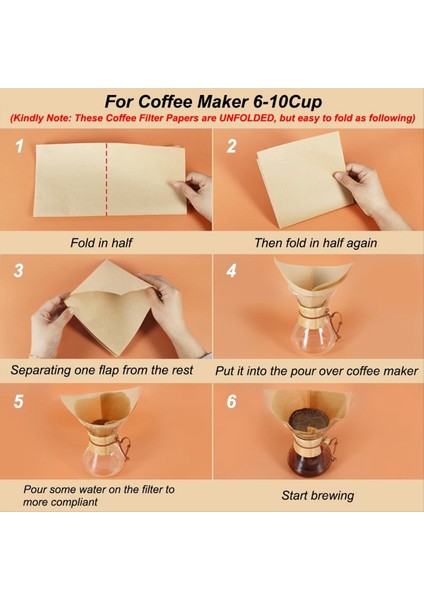 For Coffee Maker 6-10Cup

(Kindly Note: These Coffee Filter Papers are UNFOLDED, but easy to fold as following)

1

Fold in half

2

Then fold in half again

3

Separating one flap from the rest

4

Put it into the pour over coffee maker

5

Pour some water on the filter to more compliant

6

Start brewing