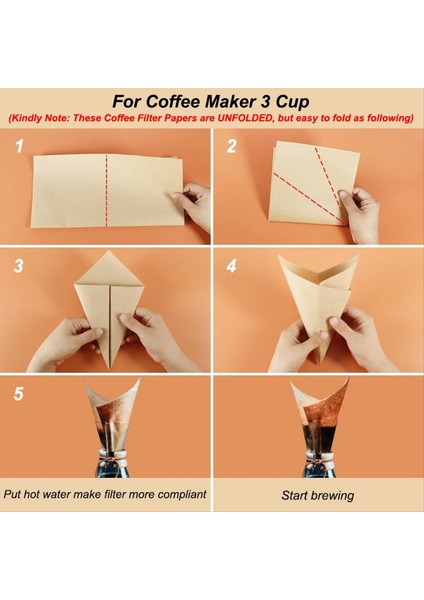 For Coffee Maker 3 Cup
(Kindly Note: These Coffee Filter Papers are UNFOLDED, but easy to fold as following)

1

2

3

4

5

Put hot water make filter more compliant

Start brewing