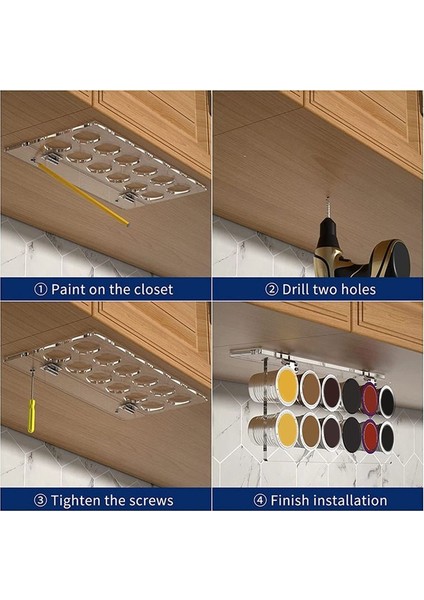 ① Paint on the closet

② Drill two holes

③ Tighten the screws

④ Finish installation