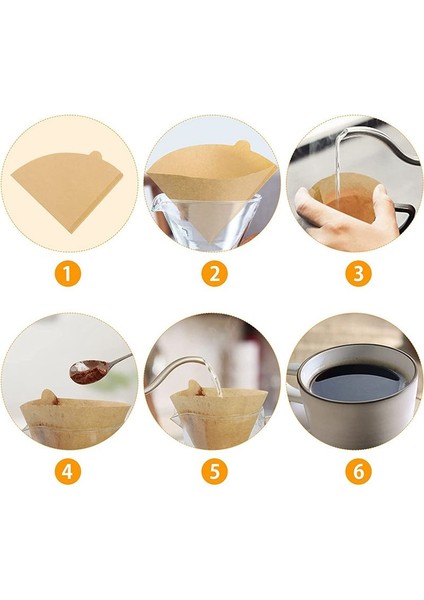 1

2

3

4

5

6