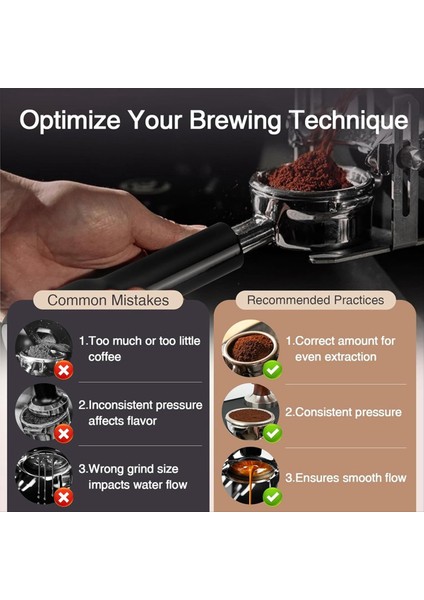 Optimize Your Brewing Technique

Common Mistakes

1.Too much or too little coffee

2.Inconsistent pressure affects flavor

3.Wrong grind size impacts water flow

Recommended Practices

1.Correct amount for even extraction

2.Consistent pressure

3.Ensures smooth flow