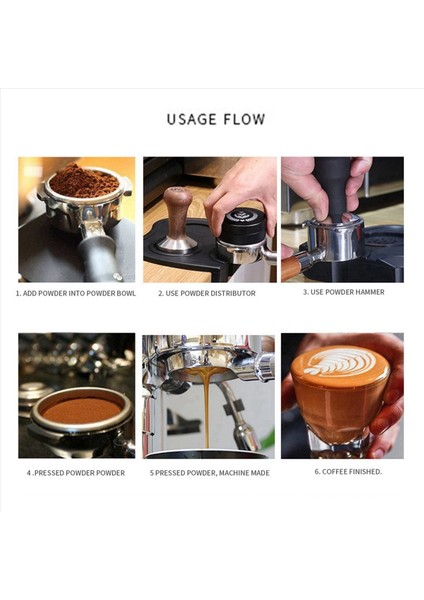 USAGE FLOW

1. ADD POWDER INTO POWDER BOWL

2. USE POWDER DISTRIBUTOR

3. USE POWDER HAMMER

4 .PRESSED POWDER POWDER

5 PRESSED POWDER, MACHINE MADE

6. COFFEE FINISHED.