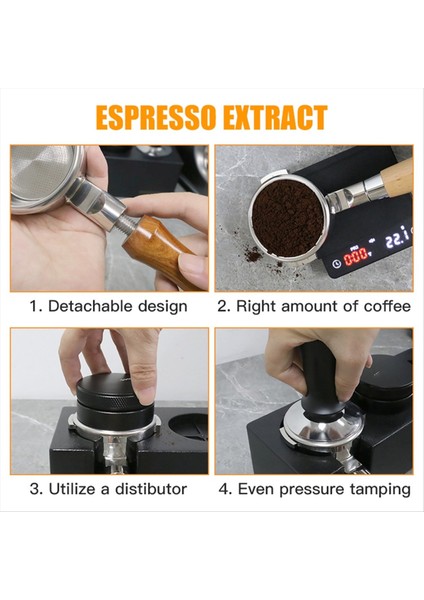 ESPRESSO EXTRACT

0:00

22.1

1. Detachable design

2. Right amount of coffee

3. Utilize a distibutor

4. Even pressure tamping