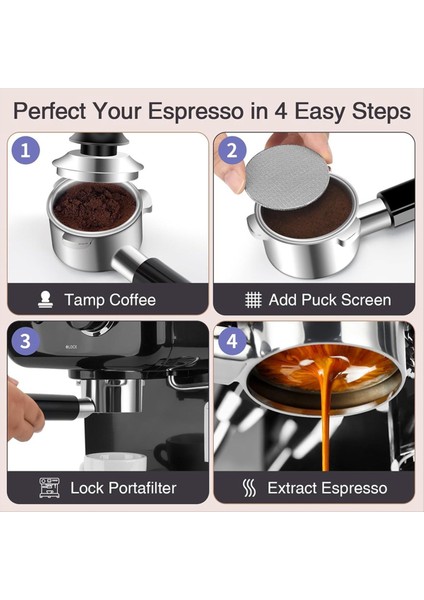 Perfect Your Espresso in 4 Easy Steps

1

Tamp Coffee

2

Add Puck Screen

3

LOCK

Lock Portafilter

4

Extract Espresso