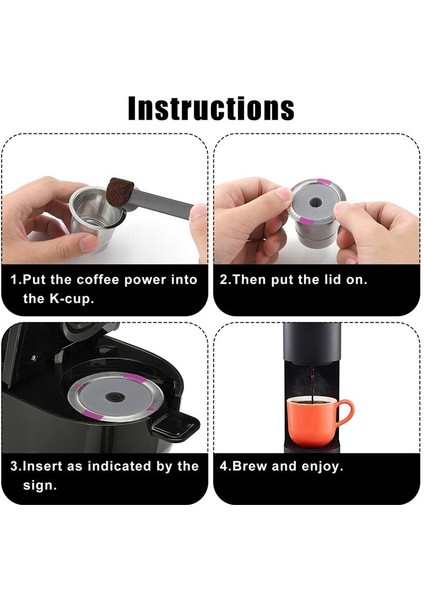 Instructions

1.Put the coffee power into the K-cup.

2.Then put the lid on.

3.Insert as indicated by the sign.

4.Brew and enjoy.