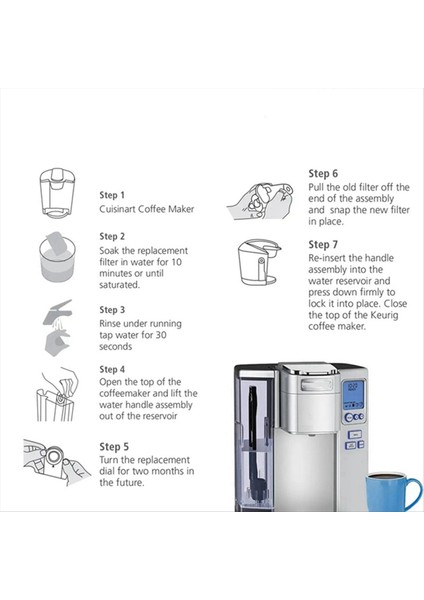 Step 1
Cuisinart Coffee Maker

Step 2
Soak the replacement filter in water for 10 minutes or until saturated.

Step 3
Rinse under running tap water for 30 seconds

Step 4
Open the top of the coffeemaker and lift the water handle assembly out of the reservoir

Step 5
Turn the replacement dial for two months in the future.

Step 6
Pull the old filter off the end of the assembly and snap the new filter in place.

Step 7
Re-insert the handle assembly into the water reservoir and press down firmly to lock it into place. Close the top of the Keurig coffee maker.