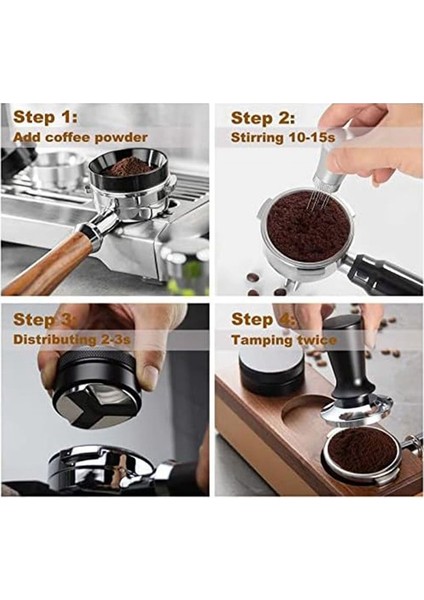 Step 1:
Add coffee powder

Step 2:
Stirring 10-15s

Step 3:
Distributing 2-3s

Step 4:
Tamping twice