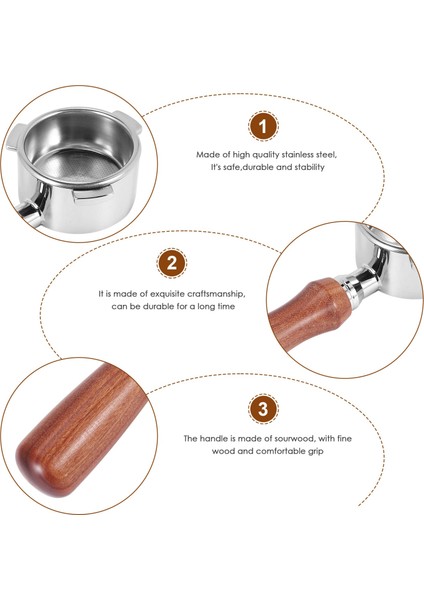 1

Made of high quality stainless steel, It's safe,durable and stability

2

It is made of exquisite craftsmanship, can be durable for a long time

3

The handle is made of sourwood, with fine wood and comfortable grip