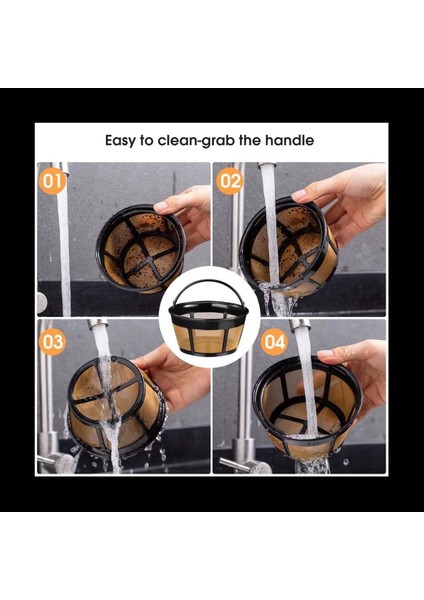 Easy to clean-grab the handle

01

02

03

04