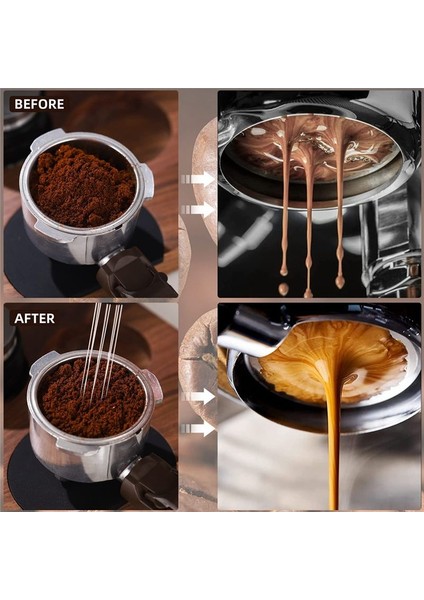 BEFORE

AFTER