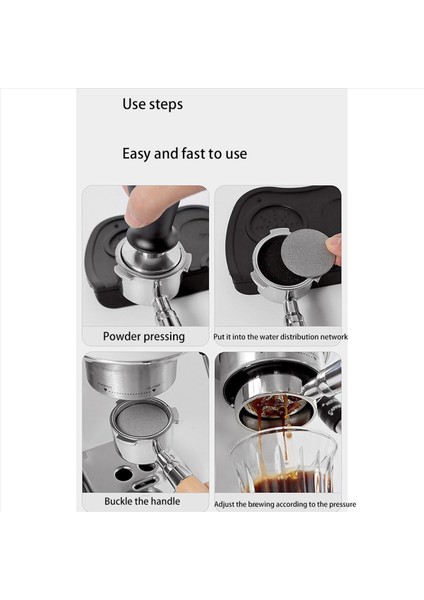 Use steps

Easy and fast to use

Powder pressing

Put it into the water distribution network

Buckle the handle

Adjust the brewing according to the pressure