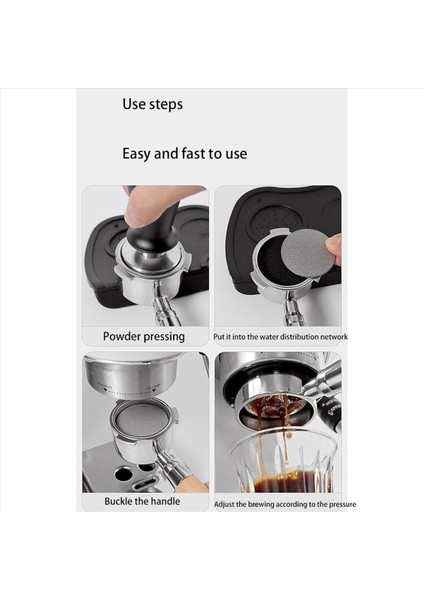 Use steps

Easy and fast to use

Powder pressing

Put it into the water distribution network

Buckle the handle

Adjust the brewing according to the pressure