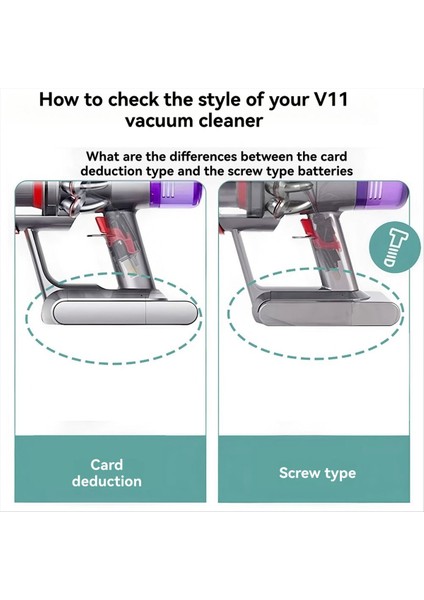 How to check the style of your V11 vacuum cleaner

What are the differences between the card deduction type and the screw type batteries

Card deduction

Screw type