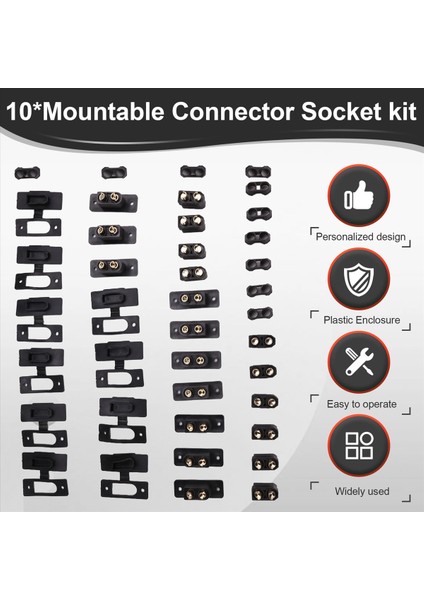 10*Mountable Connector Socket kit

Personalized design

Plastic Enclosure

Easy to operate

Widely used