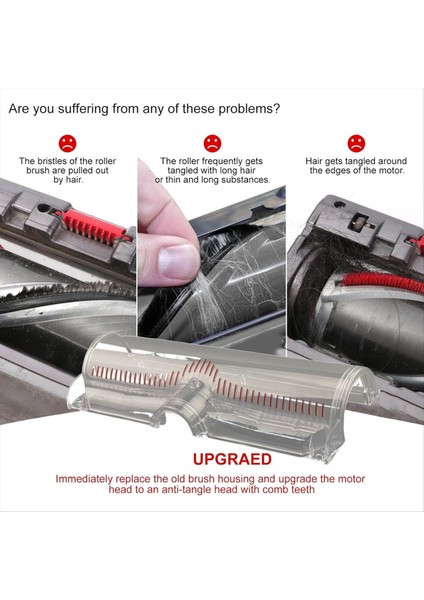 Are you suffering from any of these problems?

The bristles of the roller brush are pulled out by hair.

The roller frequently gets tangled with long hair or thin and long substances.

Hair gets tangled around the edges of the motor.

UPGRAED

Immediately replace the old brush housing and upgrade the motor head to an anti-tangle head with comb teeth