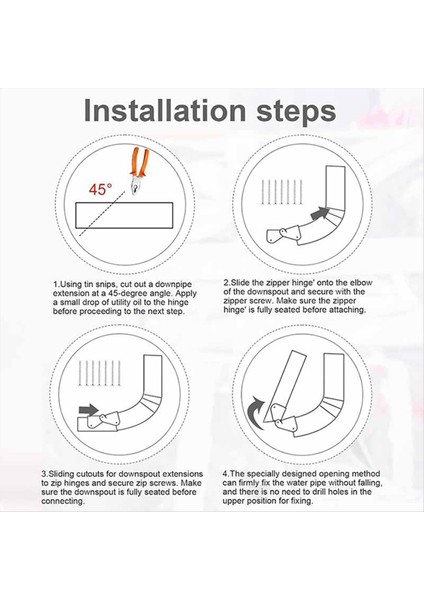 Installation steps

45°

1.Using tin snips, cut out a downpipe extension at a 45-degree angle. Apply a small drop of utility oil to the hinge before proceeding to the next step.

2.Slide the zipper hinge' onto the elbow of the downspout and secure with the zipper screw. Make sure the zipper hinge' is fully seated before attaching.

3.Sliding cutouts for downspout extensions to zip hinges and secure zip screws. Make sure the downspout is fully seated before connecting.

4.The specially designed opening method can firmly fix the water pipe without falling, and there is no need to drill holes in the upper position for fixing.