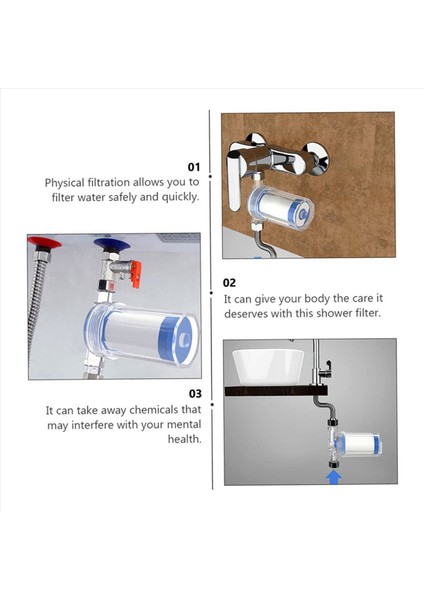 01
Physical filtration allows you to filter water safely and quickly.

02
It can give your body the care it deserves with this shower filter.

03
It can take away chemicals that may interfere with your mental health.