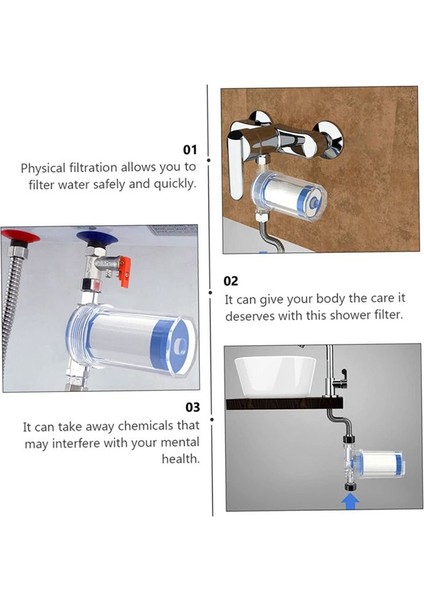 01
Physical filtration allows you to filter water safely and quickly.

02
It can give your body the care it deserves with this shower filter.

03
It can take away chemicals that may interfere with your mental health.