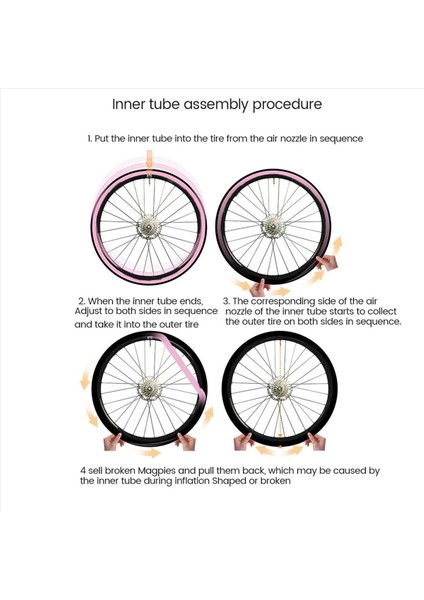 Inner tube assembly procedure

1. Put the inner tube into the tire from the air nozzle in sequence

2. When the inner tube ends, Adjust to both sides in sequence and take it into the outer tire

3. The corresponding side of the air nozzle of the inner tube starts to collect the outer tire on both sides in sequence.

4 sell broken Magpies and pull them back, which may be caused by the inner tube during inflation Shaped or broken