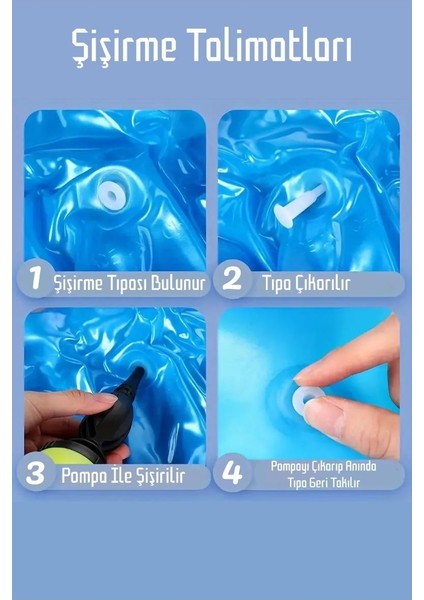 Şişirme Talimatları

1 Şişirme Tıpası Bulunur

2 Tıpa Çıkarılır

3 Pompa İle Şişirilir

4 Pompayı Çıkarıp Anında Tıpa Geri Takılır