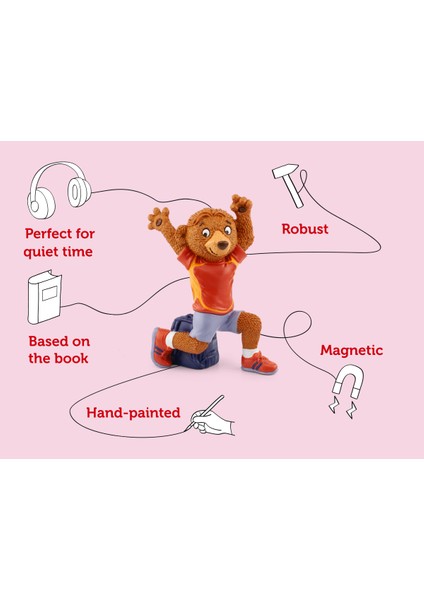 Perfect for quiet time

Robust

Based on the book

Magnetic

Hand-painted