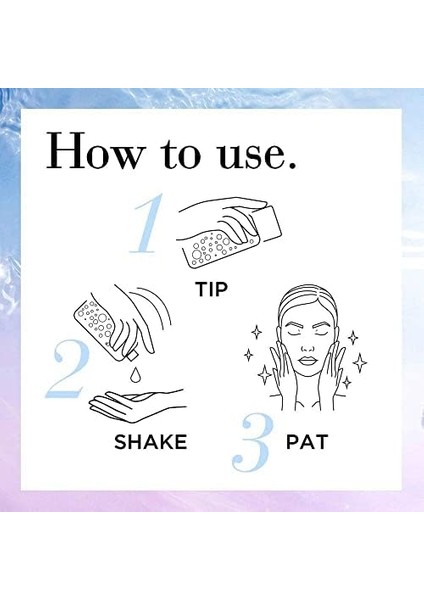 How to use.

1

TIP

2

SHAKE

3

PAT