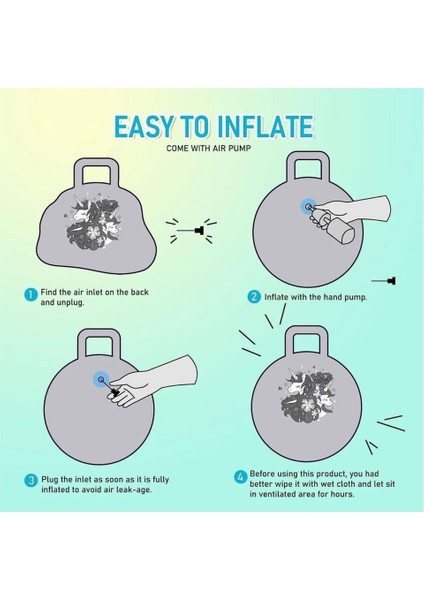 EASY TO INFLATE

COME WITH AIR PUMP

1 Find the air inlet on the back and unplug.

2 Inflate with the hand pump.

3 Plug the inlet as soon as it is fully inflated to avoid air leak-age.

4 Before using this product, you had better wipe it with wet cloth and let sit in ventilated area for hours.