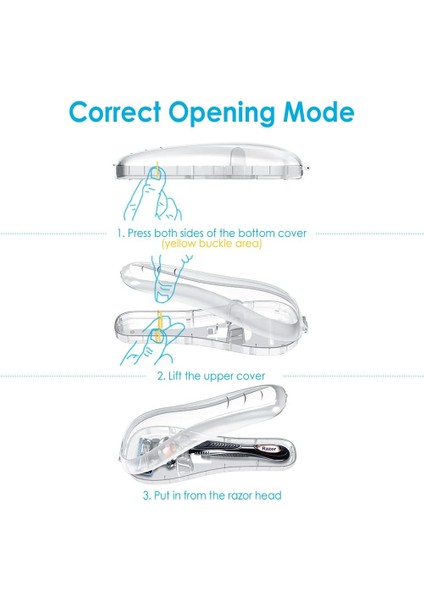 Correct Opening Mode

1. Press both sides of the bottom cover
(yellow buckle area)

2. Lift the upper cover

Razor

3. Put in from the razor head