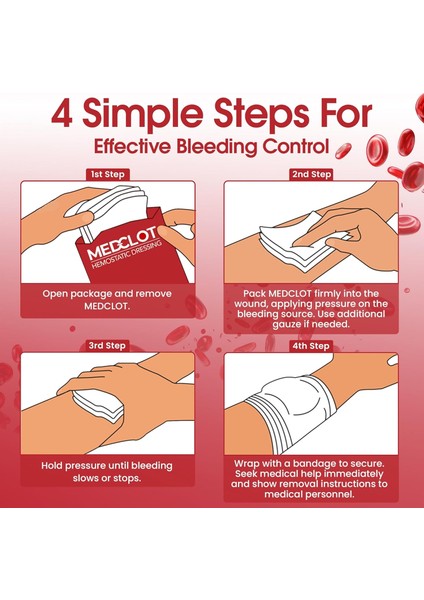 4 Simple Steps For
Effective Bleeding Control

1st Step

MEDCLOT
HEMOSTATIC DRESSING

Open package and remove MEDCLOT.

2nd Step

Pack MEDCLOT firmly into the wound, applying pressure on the bleeding source. Use additional gauze if needed.

3rd Step

Hold pressure until bleeding slows or stops.

4th Step

Wrap with a bandage to secure. Seek medical help immediately and show removal instructions to medical personnel.