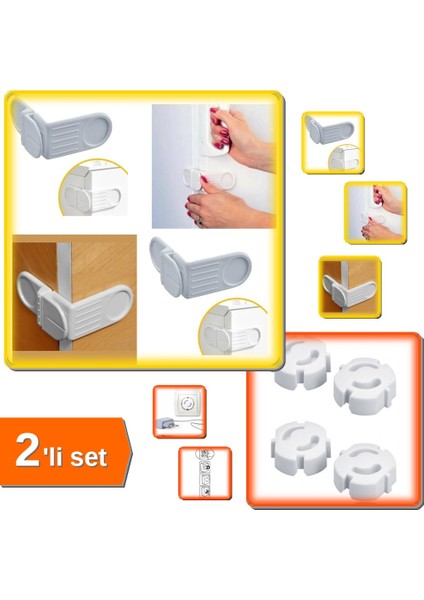 2'li set